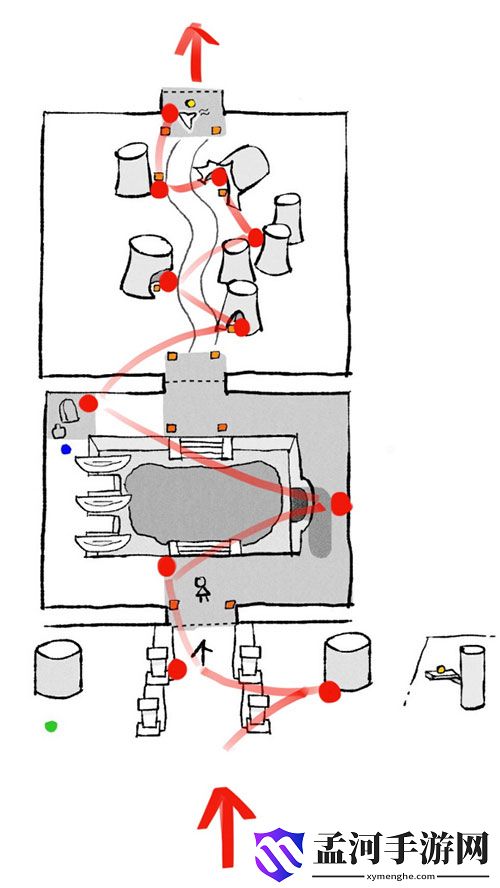 孟河手游网
xymenghe.com